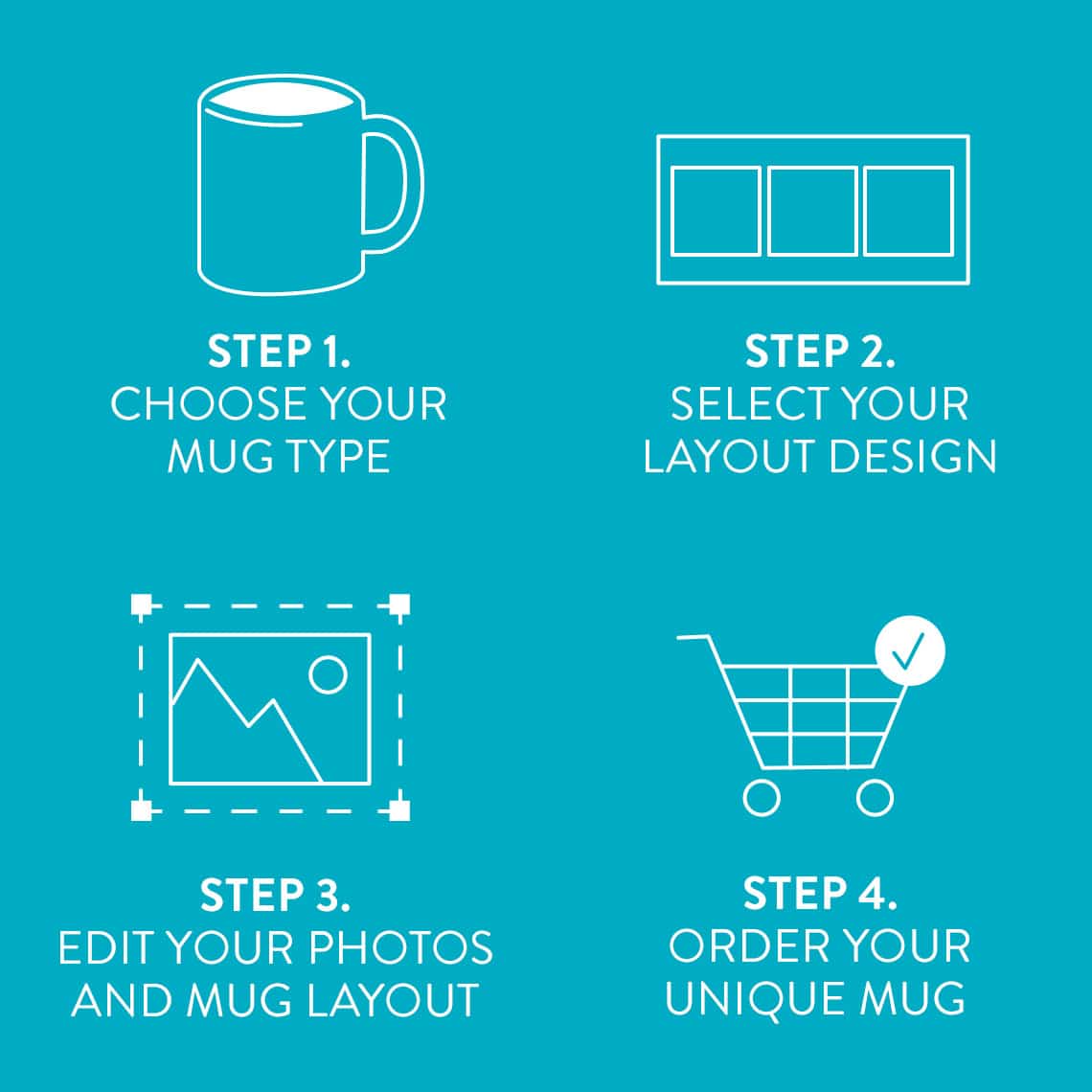 STEP 1.
CHOOSE YOUR MUG TYPE

STEP 2.
SELECT YOUR LAYOUT DESIGN

STEP 3.
EDIT YOUR PHOTOS AND MUG LAYOUT

STEP 4.
ORDER YOUR UNIQUE MUG